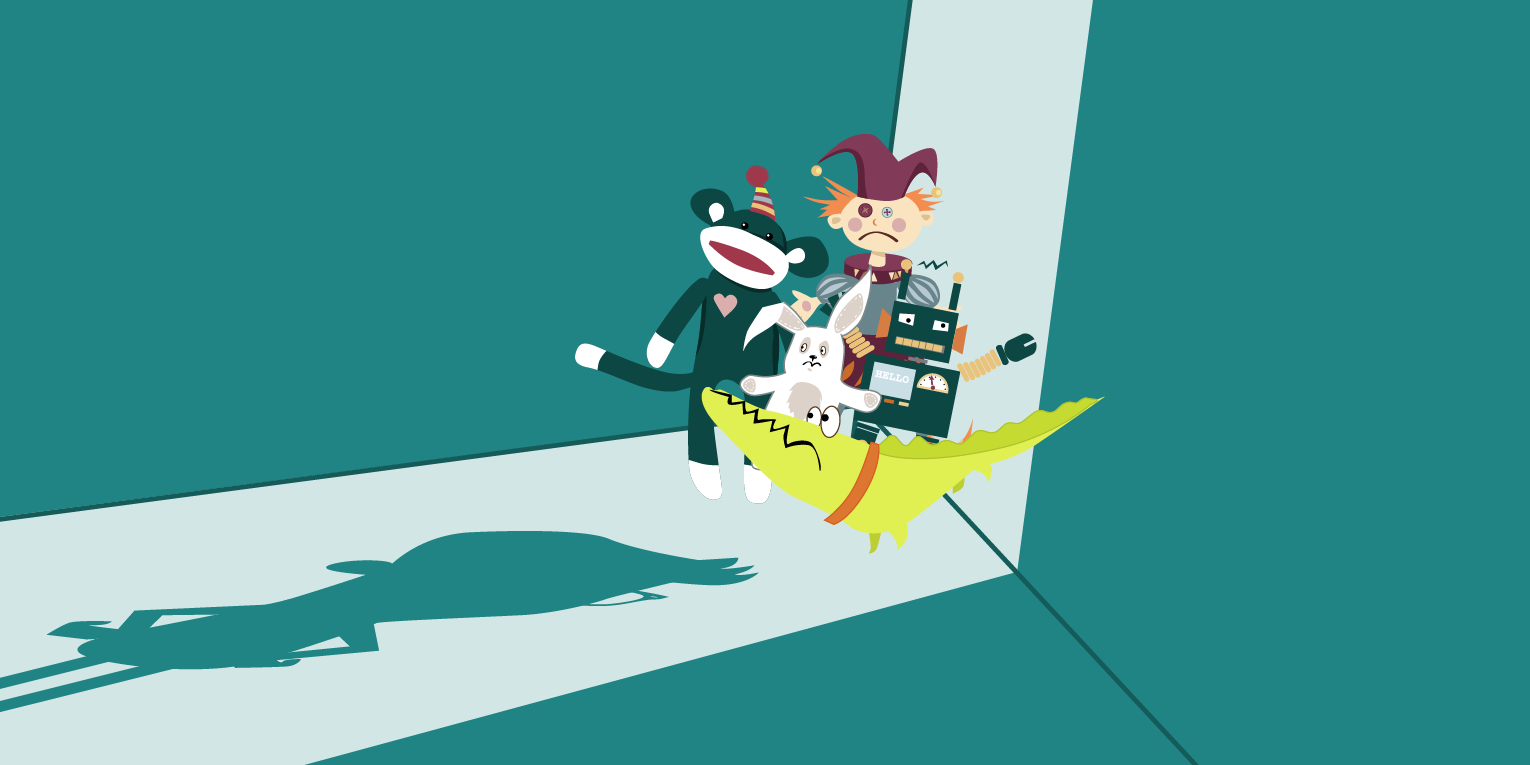 HELLO